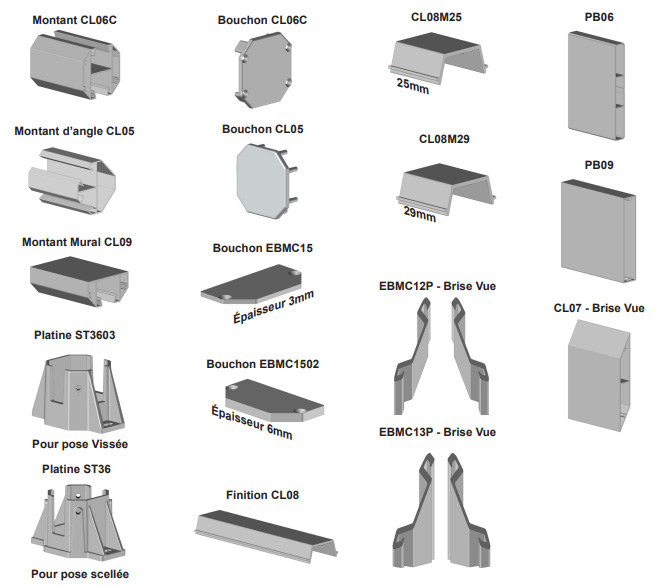 Montant CL06C

Montant d'angle CL05

Montant Mural CL09

Platine ST3603

Pour pose Vissée

Platine ST36

Pour pose scellée

Bouchon CL06C

Bouchon CL05

Bouchon EBMC15

Épaisseur 3mm

Bouchon EBMC1502

Épaisseur 6mm

Finition CL08

CL08M25

25mm

CL08M29

29mm

EBMC12P - Brise Vue

EBMC13P - Brise Vue

PB06

PB09

CL07 - Brise Vue